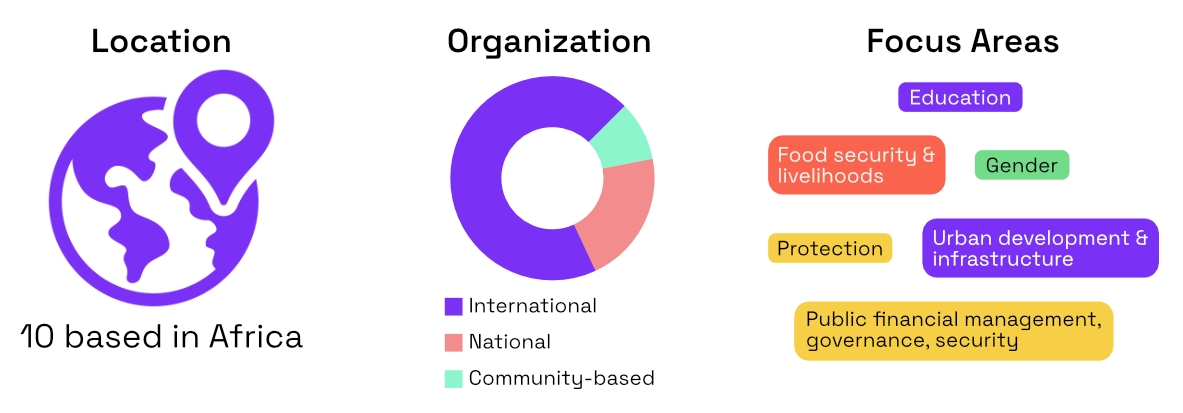 Location

10 based in Africa

Organization

International

National

Community-based

Focus Areas

Education

Food security & livelihoods

Gender

Protection

Urban development & infrastructure

Public financial management, governance, security